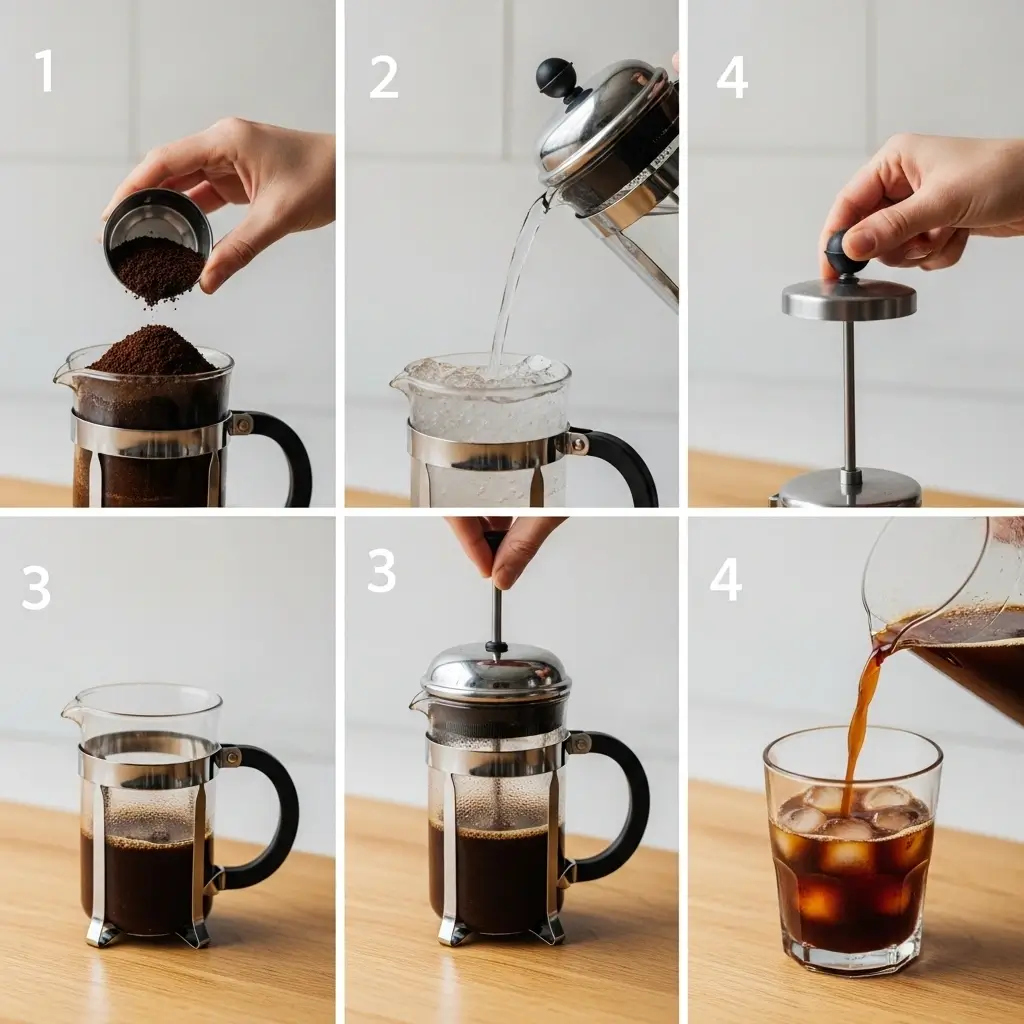 1

2

4

3

3

4