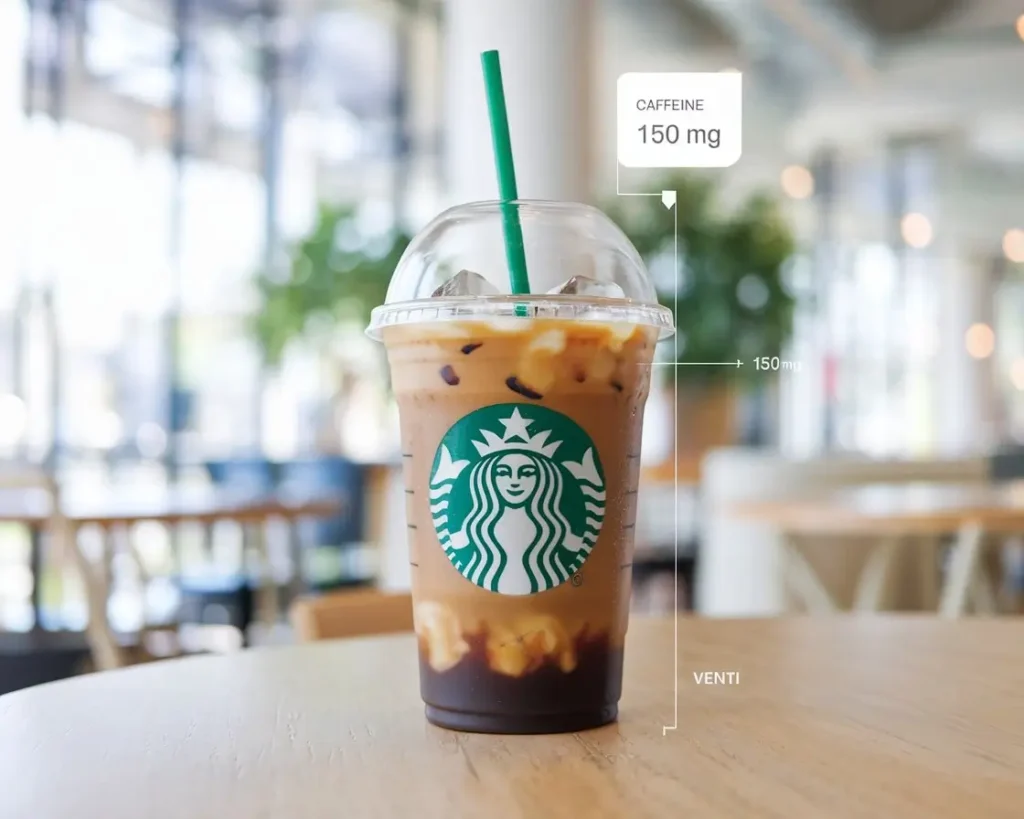 CAFFEINE
150 mg

150 mg

VENTI