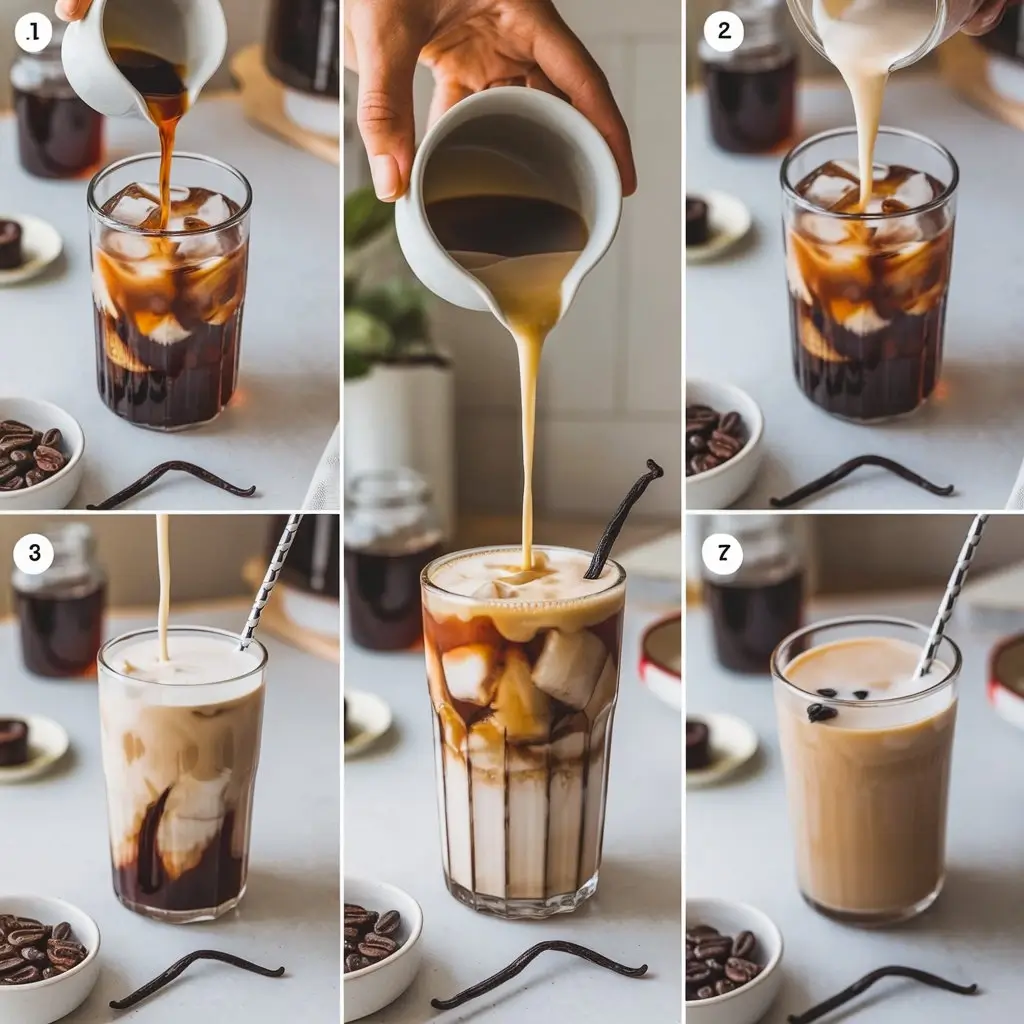 .1

2

3

7